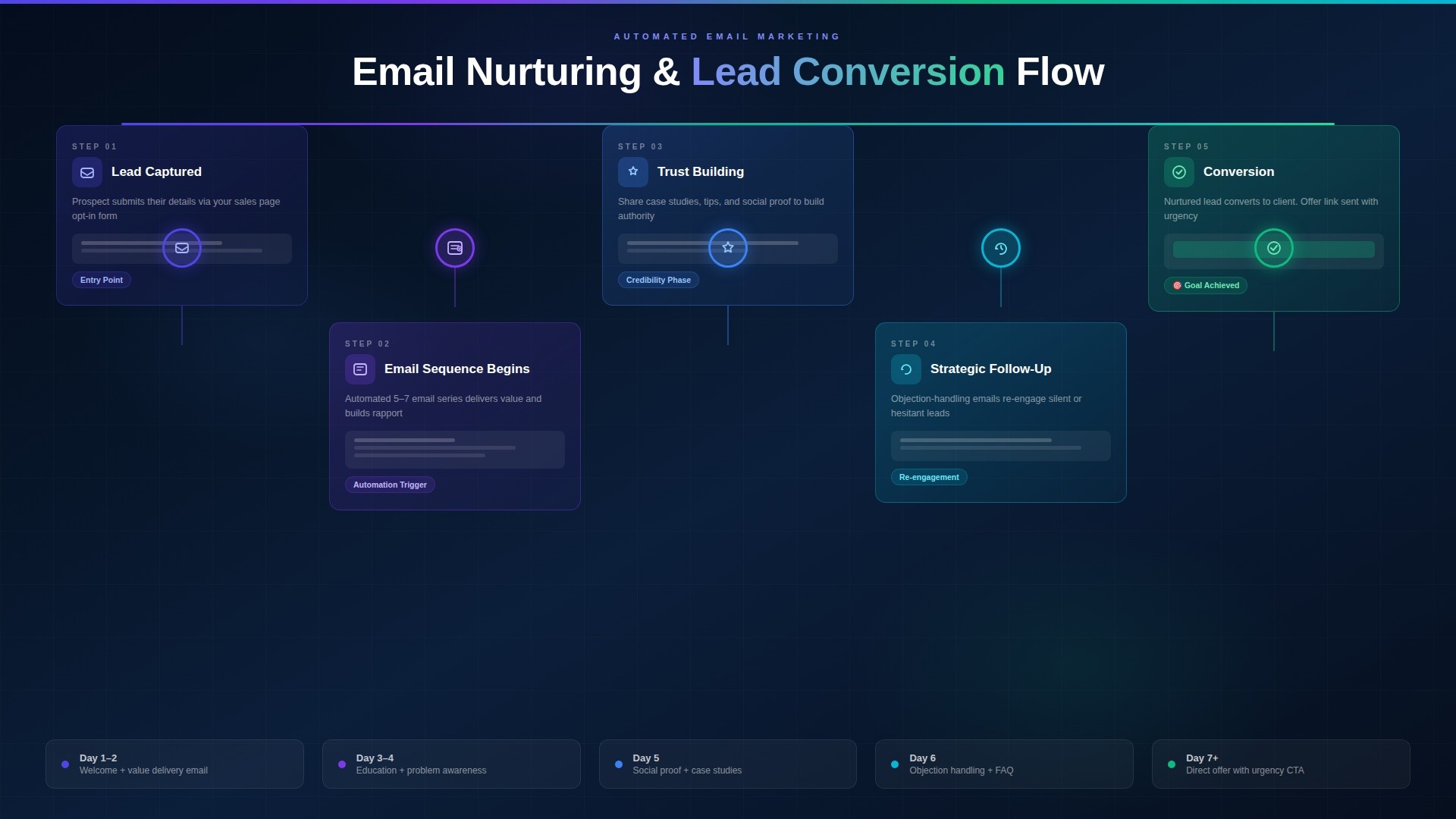 AUTOMATED EMAIL MARKETING

Email Nurturing & Lead Conversion Flow

STEP 01

Lead Captured

Prospect submits their details via your sales page opt-in form

Entry Point

STEP 02

Email Sequence Begins

Automated 5–7 email series delivers value and builds rapport

Automation Trigger

STEP 03

Trust Building

Share case studies, tips, and social proof to build authority

Credibility Phase

STEP 04

Strategic Follow-Up

Objection-handling emails re-engage silent or hesitant leads

Re-engagement

STEP 05

Conversion

Nurtured lead converts to client. Offer link sent with urgency

Goal Achieved

Day 1–2
Welcome + value delivery email

Day 3–4
Education + problem awareness

Day 5
Social proof + case studies

Day 6
Objection handling + FAQ

Day 7+
Direct offer with urgency CTA