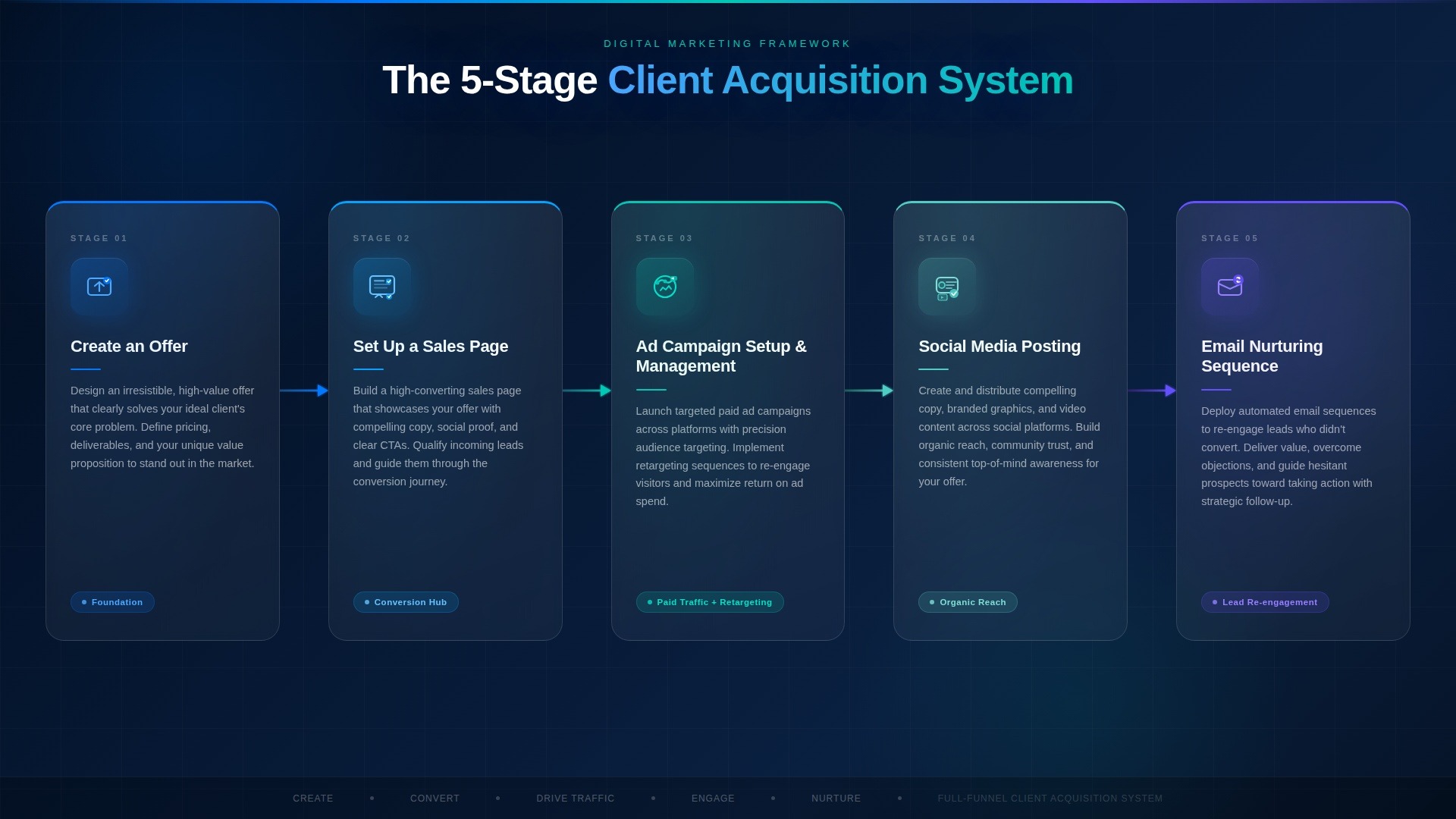 DIGITAL MARKETING FRAMEWORK

The 5-Stage Client Acquisition System

STAGE 01

Create an Offer

Design an irresistible, high-value offer that clearly solves your ideal client's core problem. Define pricing, deliverables, and your unique value proposition to stand out in the market.

Foundation

STAGE 02

Set Up a Sales Page

Build a high-converting sales page that showcases your offer with compelling copy, social proof, and clear CTAs. Qualify incoming leads and guide them through the conversion journey.

Conversion Hub

STAGE 03

Ad Campaign Setup & Management

Launch targeted paid ad campaigns across platforms with precision audience targeting. Implement retargeting sequences to re-engage visitors and maximize return on ad spend.

Paid Traffic + Retargeting

STAGE 04

Social Media Posting

Create and distribute compelling copy, branded graphics, and video content across social platforms. Build organic reach, community trust, and consistent top-of-mind awareness for your offer.

Organic Reach

STAGE 05

Email Nurturing Sequence

Deploy automated email sequences to re-engage leads who didn't convert. Deliver value, overcome objections, and guide hesitant prospects toward taking action with strategic follow-up.

Lead Re-engagement

CREATE • CONVERT • DRIVE TRAFFIC • ENGAGE • NURTURE • FULL-FUNNEL CLIENT ACQUISITION SYSTEM